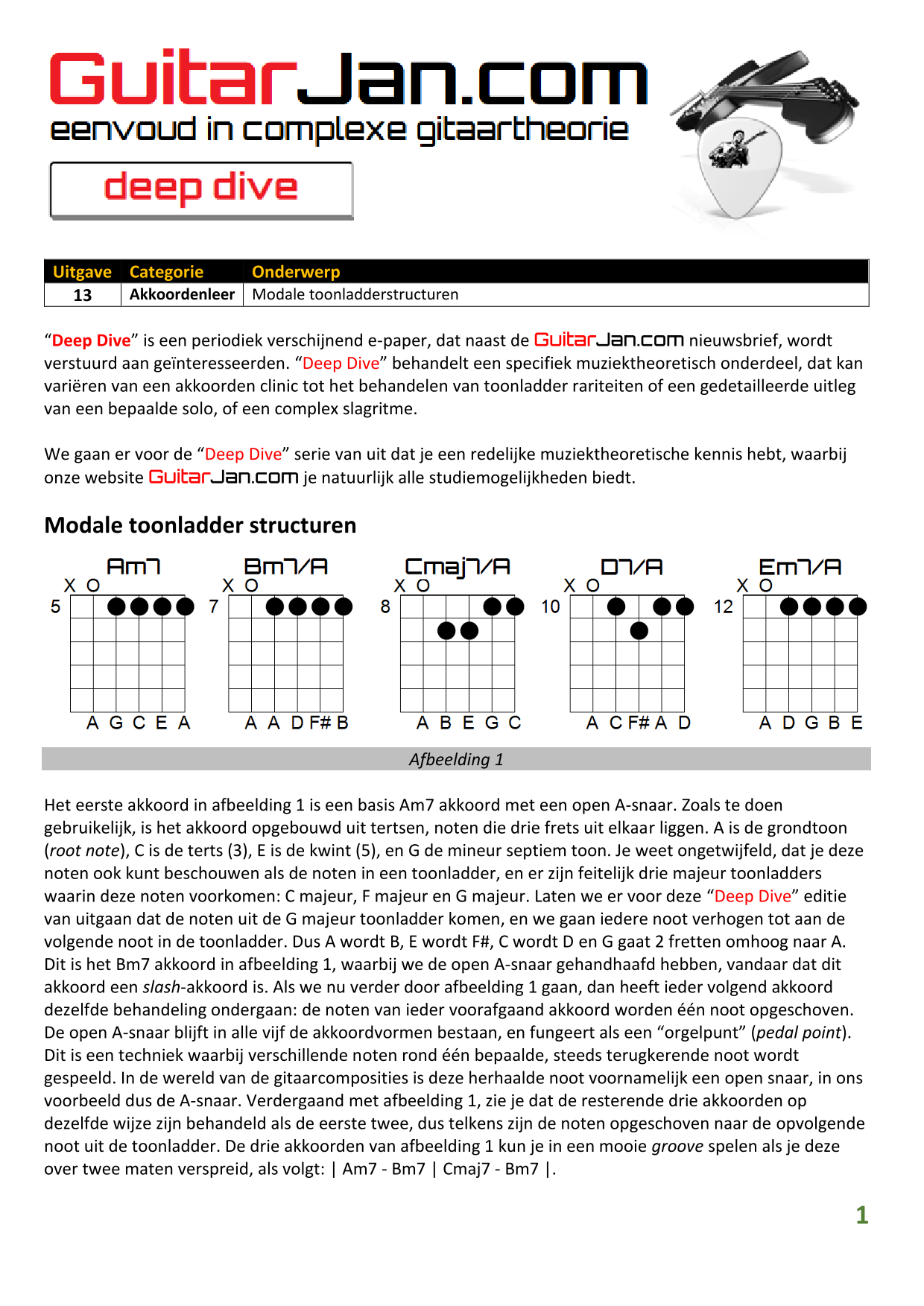 GuitarJan.com
eenvoud in complexe gitaartheorie

deep dive

| Uitgave | Categorie | Onderwerp |
|---|---|---|
| 13 | Akkoordenleer | Modale toonladderstructuren |

“Deep Dive” is een periodiek verschijnend e-paper, dat naast de GuitarJan.com nieuwsbrief, wordt verstuurd aan geïnteresseerden. “Deep Dive” behandelt een specifiek muziektheoretisch onderdeel, dat kan variëren van een akkoorden clinic tot het behandelen van toonladder rariteiten of een gedetailleerde uitleg van een bepaalde solo, of een complex slagritme.

We gaan er voor de “Deep Dive” serie van uit dat je een redelijke muziektheoretische kennis hebt, waarbij onze website GuitarJan.com je natuurlijk alle studiemogelijkheden biedt.

Modale toonladder structuren

Am7
X O
5
A G C E A

Bm7/A
X O
7
A A D F# B

Cmaj7/A
X O
8
A B E G C

D7/A
X O
10
A C F# A D

Em7/A
X O
12
A D G B E

Afbeelding 1

Het eerste akkoord in afbeelding 1 is een basis Am7 akkoord met een open A-snaar. Zoals te doen gebruikelijk, is het akkoord opgebouwd uit tertsen, noten die drie frets uit elkaar liggen. A is de grondtoon (root note), C is de terts (3), E is de kwint (5), en G de mineur septiem toon. Je weet ongetwijfeld, dat je deze noten ook kunt beschouwen als de noten in een toonladder, en er zijn feitelijk drie majeur toonladders waarin deze noten voorkomen: C majeur, F majeur en G majeur. Laten we er voor deze “Deep Dive” editie van uitgaan dat de noten uit de G majeur toonladder komen, en we gaan iedere noot verhogen tot aan de volgende noot in de toonladder. Dus A wordt B, E wordt F#, C wordt D en G gaat 2 fretten omhoog naar A. Dit is het Bm7 akkoord in afbeelding 1, waarbij we de open A-snaar gehandhaafd hebben, vandaar dat dit akkoord een slash-akkoord is. Als we nu verder door afbeelding 1 gaan, dan heeft ieder volgend akkoord dezelfde behandeling ondergaan: de noten van ieder voorafgaand akkoord worden één noot opgeschoven. De open A-snaar blijft in alle vijf de akkoordvormen bestaan, en fungeert als een “orgelpunt” (pedal point). Dit is een techniek waarbij verschillende noten rond één bepaalde, steeds terugkerende noot wordt gespeeld. In de wereld van de gitaarcomposities is deze herhaalde noot voornamelijk een open snaar, in ons voorbeeld dus de A-snaar. Verdergaand met afbeelding 1, zie je dat de resterende drie akkoorden op dezelfde wijze zijn behandeld als de eerste twee, dus telkens zijn de noten opgeschoven naar de opvolgende noot uit de toonladder. De drie akkoorden van afbeelding 1 kun je in een mooie groove spelen als je deze over twee maten verspreid, als volgt: | Am7 - Bm7 | Cmaj7 - Bm7 |.

1